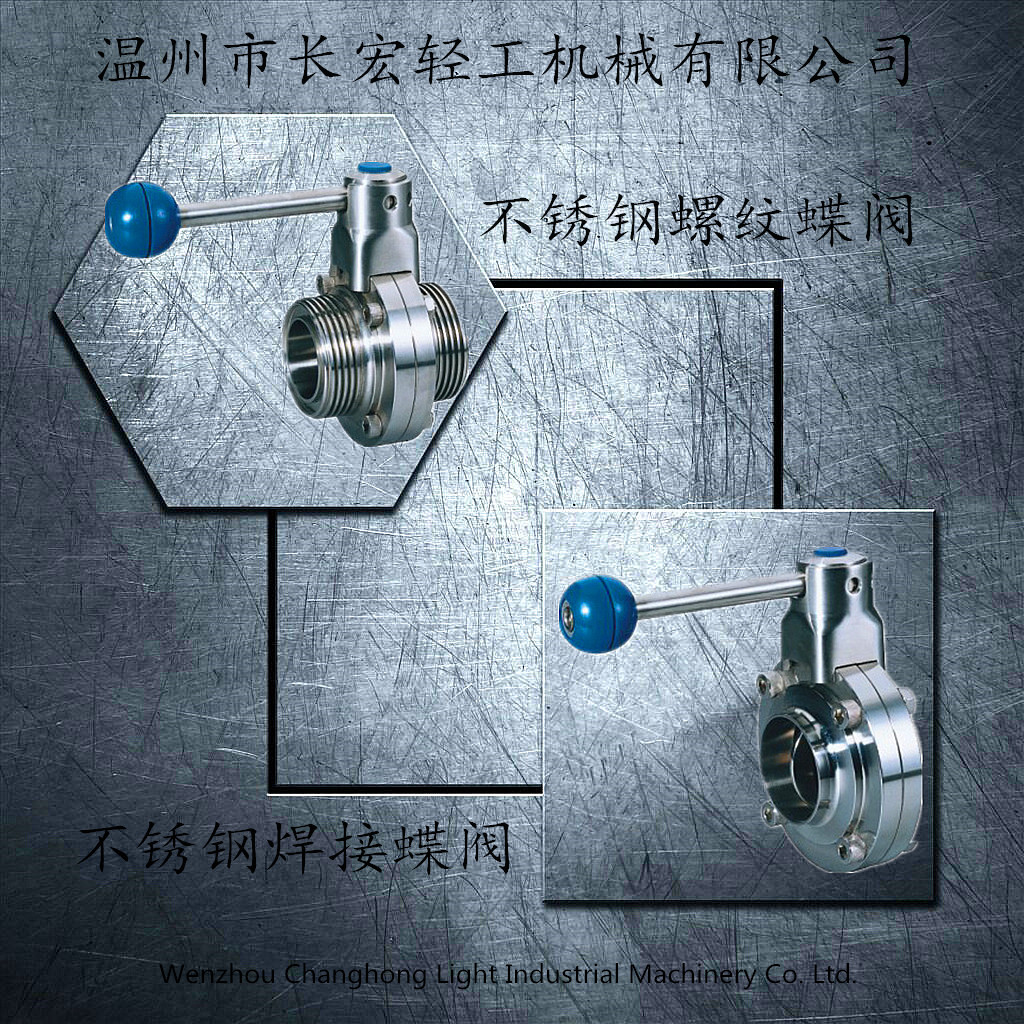 温州市长宏轻工机械有限公司

不锈钢螺纹蝶阀

不锈钢焊接蝶阀

Wenzhou Changhong Light Industrial Machinery Co. Ltd.